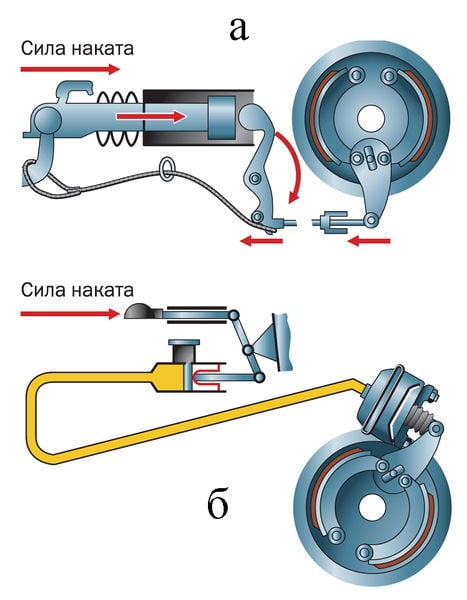 а

Сила наката

Сила наката

б