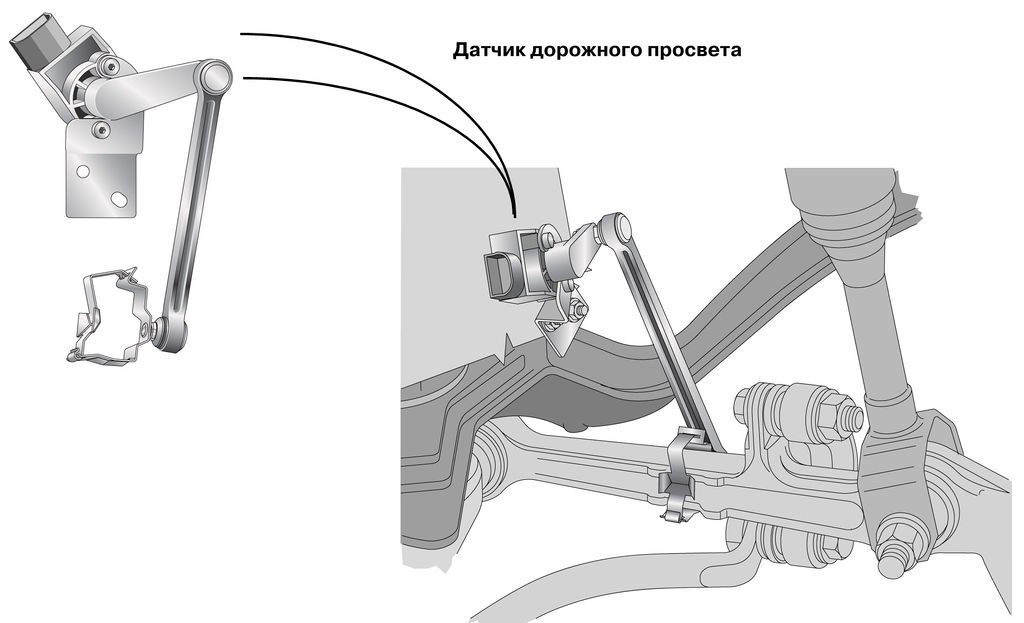 Датчик дорожного просвета