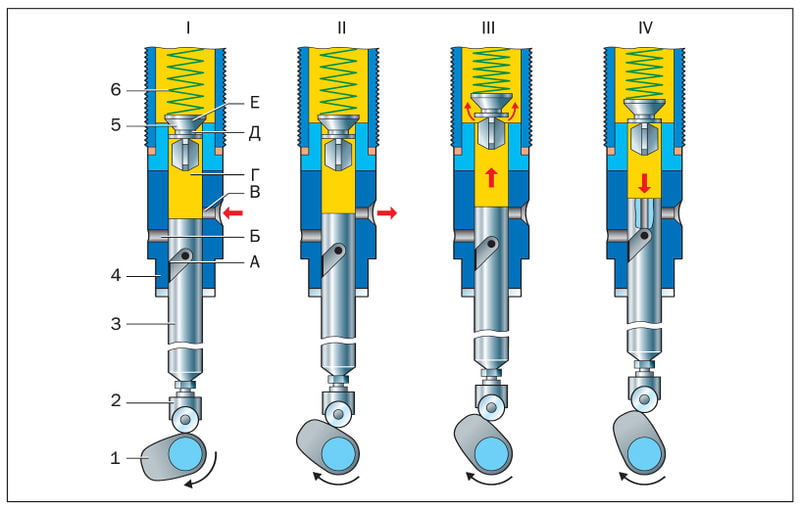 I
II
III
IV
6
5
4
3
2
1
Е
Д
Г
В
Б
А