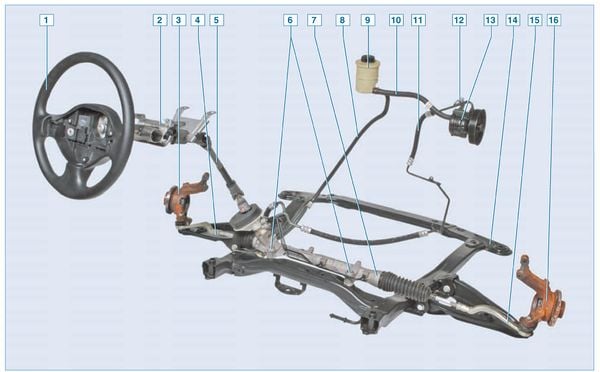 1 2 3 4 5 6 7 8 9 10 11 12 13 14 15 16