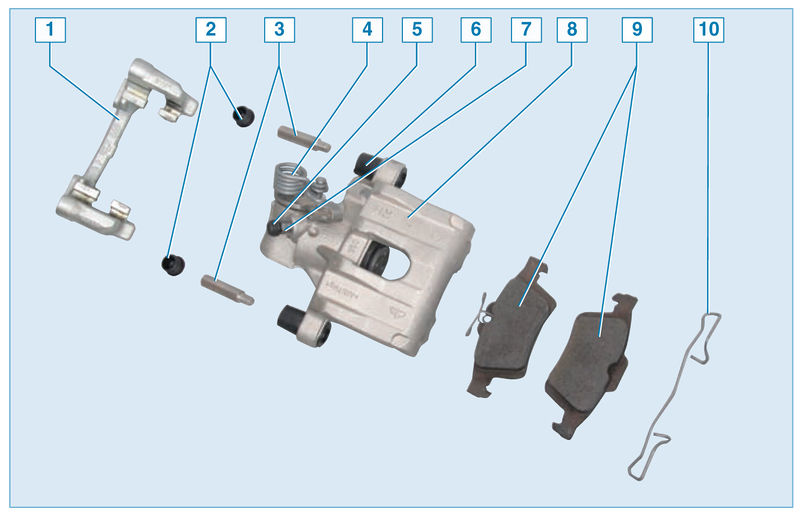 1 2 3 4 5 6 7 8 9 10